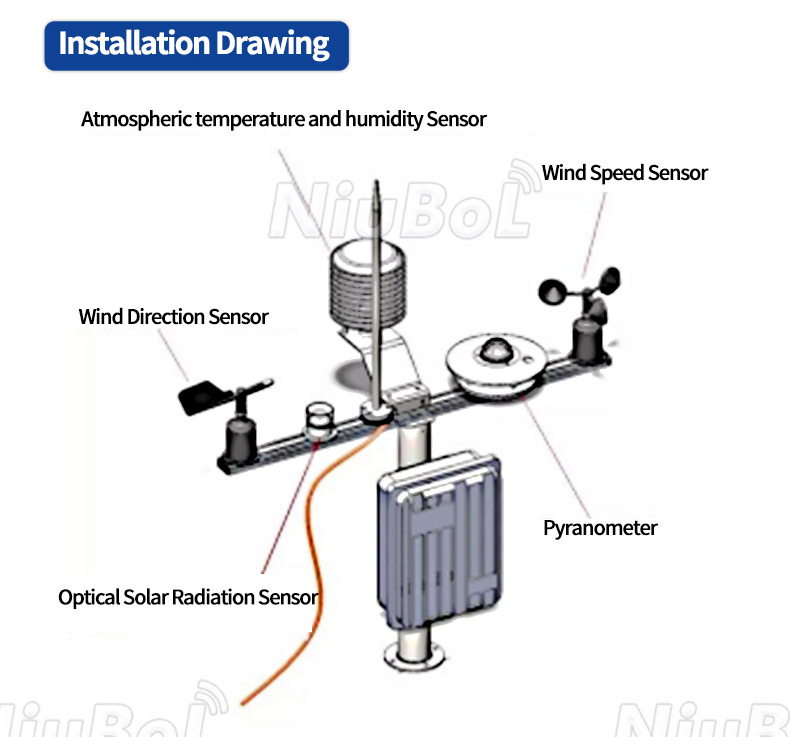 Installation Drawing

Atmospheric temperature and humidity Sensor

NiuBoL

Wind Speed Sensor

Wind Direction Sensor

Pyranometer

Optical Solar Radiation Sensor

NiuBoL

NiuB